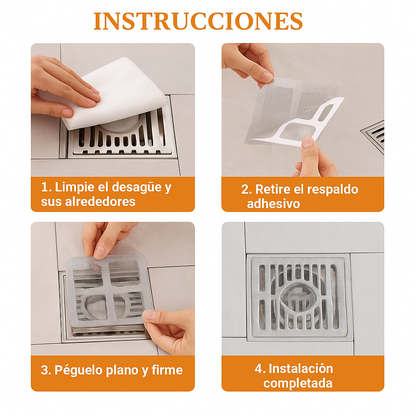 INSTRUCCIONES

1. Limpie el desagüe y sus alrededores

2. Retire el respaldo adhesivo

3. Péguelo plano y firme

4. Instalación completada