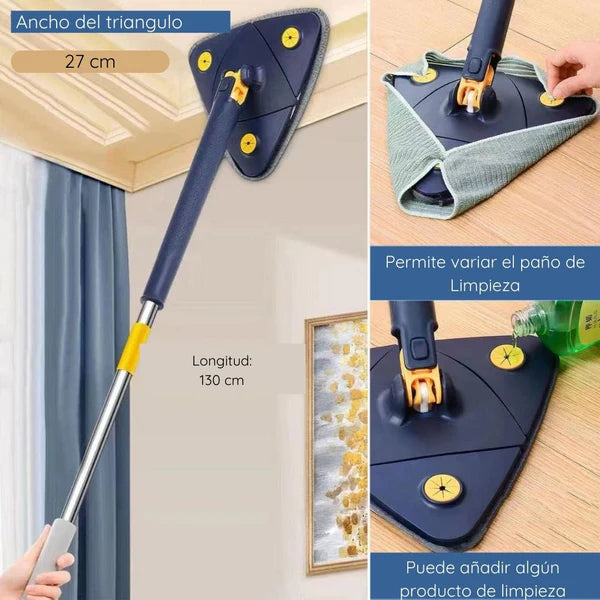 Ancho del triangulo

27 cm

Longitud:
130 cm

Permite variar el paño de Limpieza

Puede añadir algún producto de limpieza